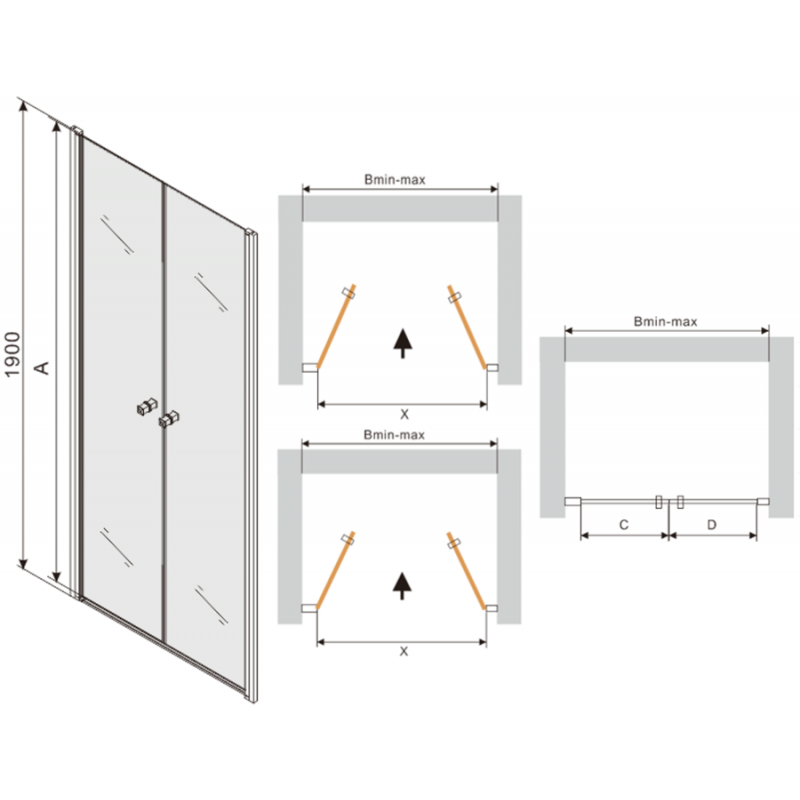 1900
A
Bmin-max
X
Bmin-max
X
Bmin-max
C
D