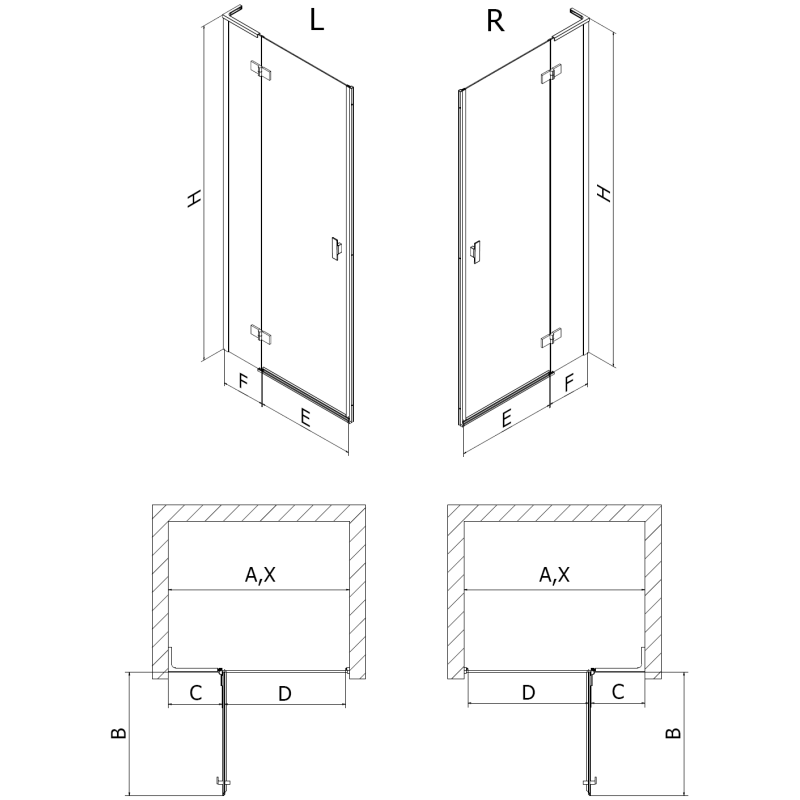 L

R

H

H

F

E

E

F

A,X

A,X

C

D

D

C

B

B