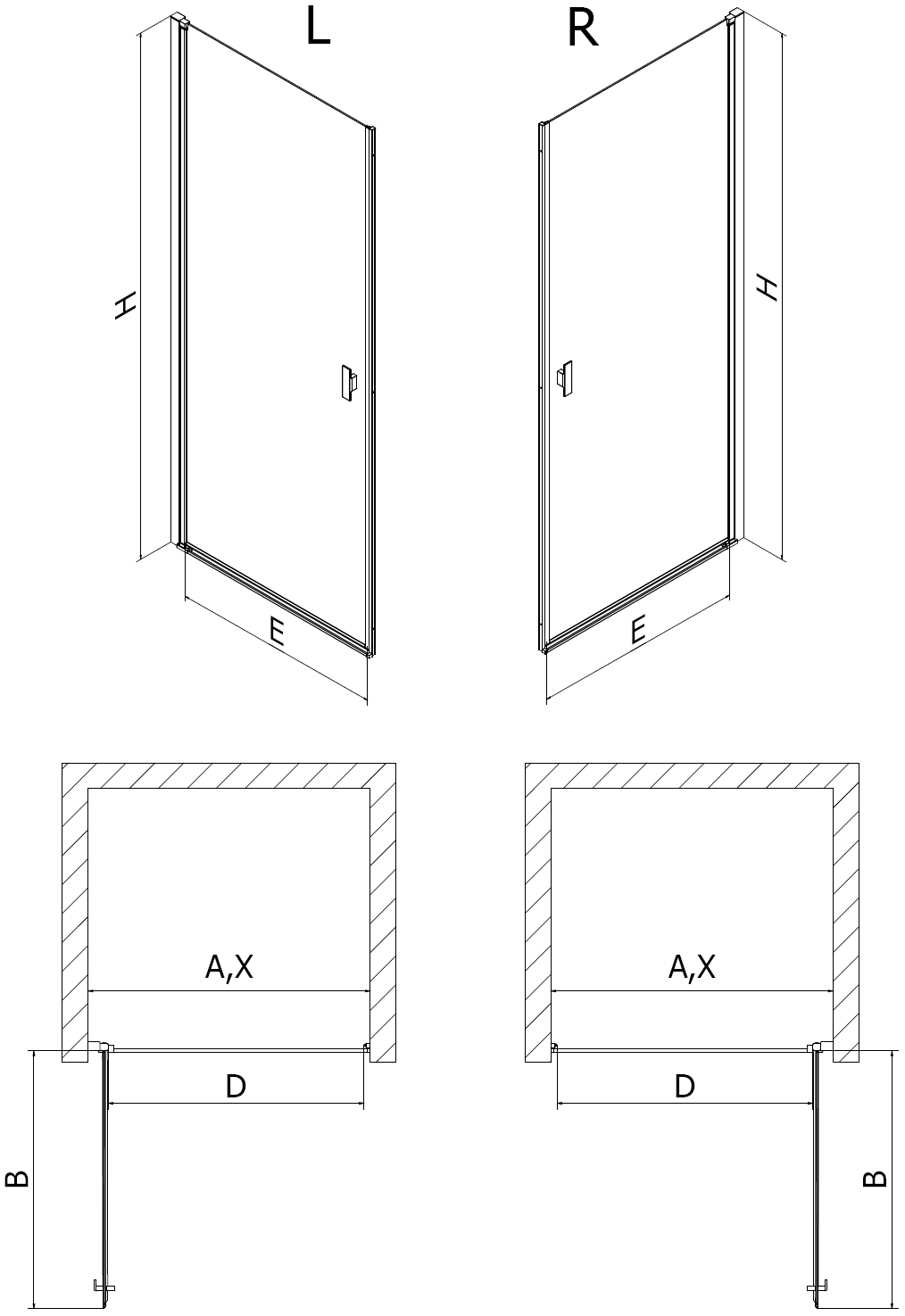 L

R

H

H

E

E

A,X

A,X

D

D

B

B