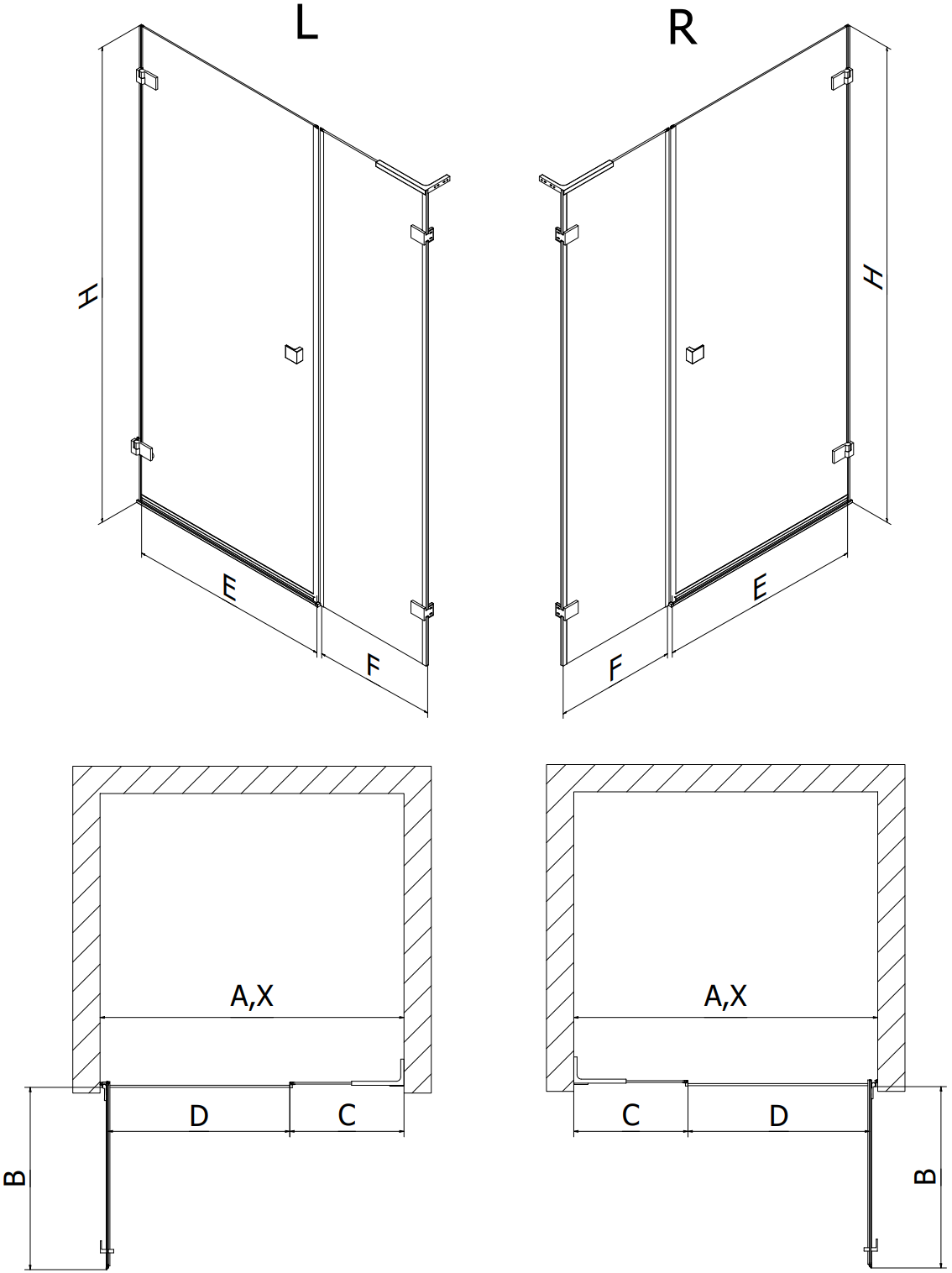 L

R

H

E

F

H

F

E

A,X

D

C

B

A,X

C

D

B